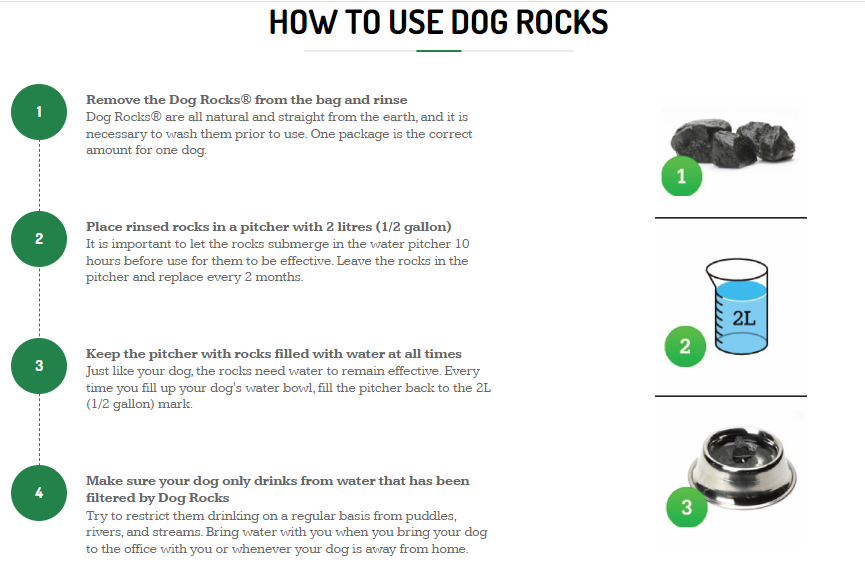 HOW TO USE DOG ROCKS

1

Remove the Dog Rocks® from the bag and rinse
Dog Rocks® are all natural and straight from the earth, and it is necessary to wash them prior to use. One package is the correct amount for one dog.

2

Place rinsed rocks in a pitcher with 2 litres (1/2 gallon)
It is important to let the rocks submerge in the water pitcher 10 hours before use for them to be effective. Leave the rocks in the pitcher and replace every 2 months.

3

Keep the pitcher with rocks filled with water at all times
Just like your dog, the rocks need water to remain effective. Every time you fill up your dog's water bowl, fill the pitcher back to the 2L (1/2 gallon) mark.

4

Make sure your dog only drinks from water that has been filtered by Dog Rocks
Try to restrict them drinking on a regular basis from puddles, rivers, and streams. Bring water with you when you bring your dog to the office with you or whenever your dog is away from home.

1

2L

2

3