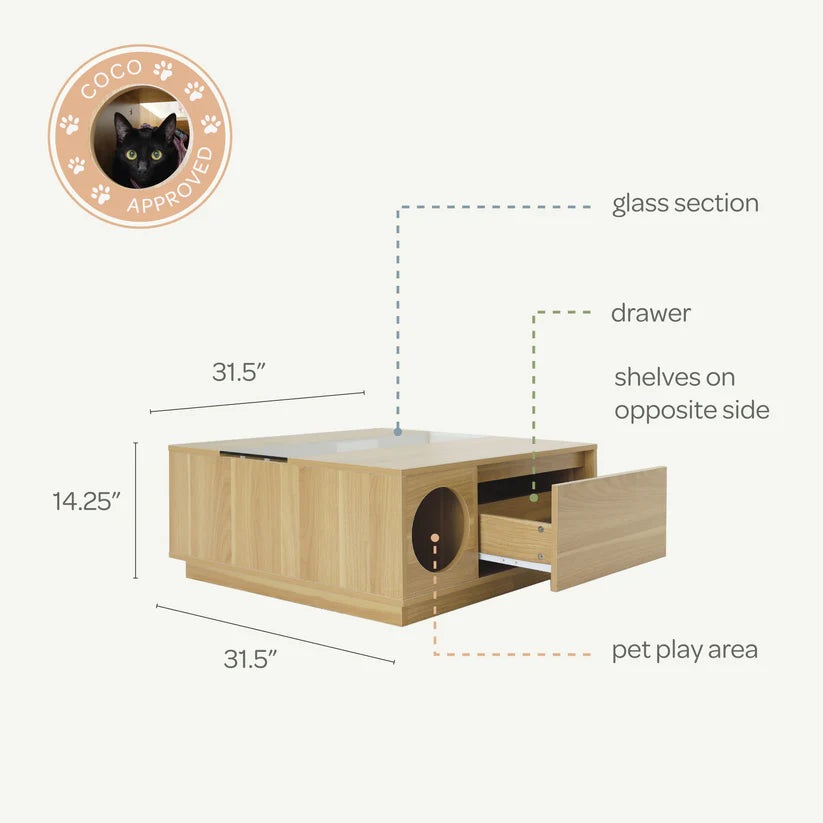 COCO
APPROVED

glass section

drawer

shelves on opposite side

31.5″

14.25″

31.5″

pet play area