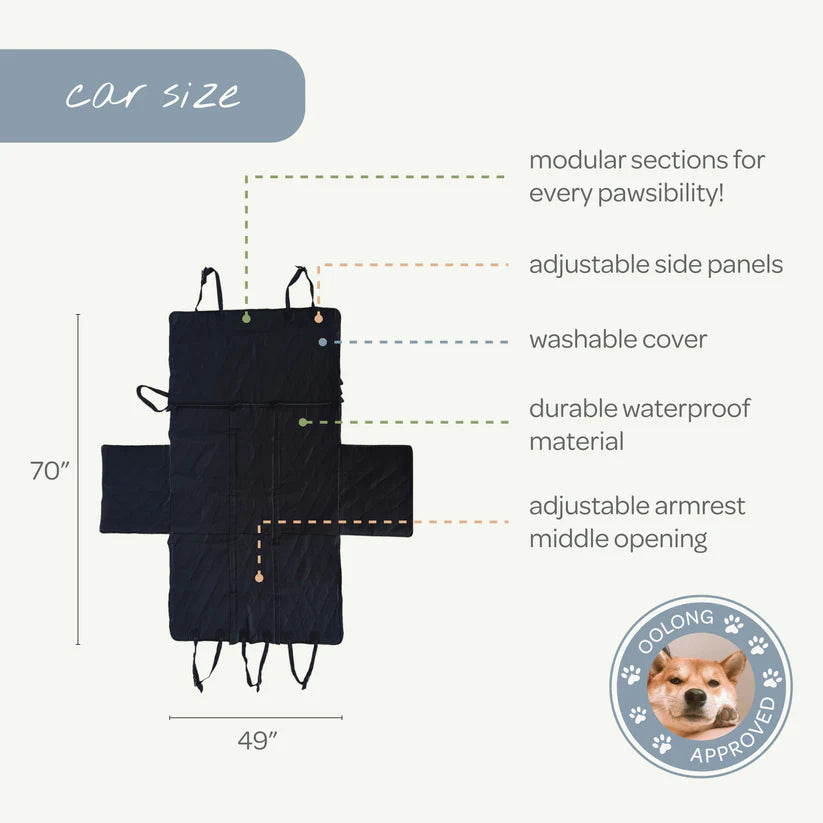 car size

modular sections for every pawsibility!

adjustable side panels

washable cover

durable waterproof material

adjustable armrest middle opening

70"

49"

OOLONG APPROVED