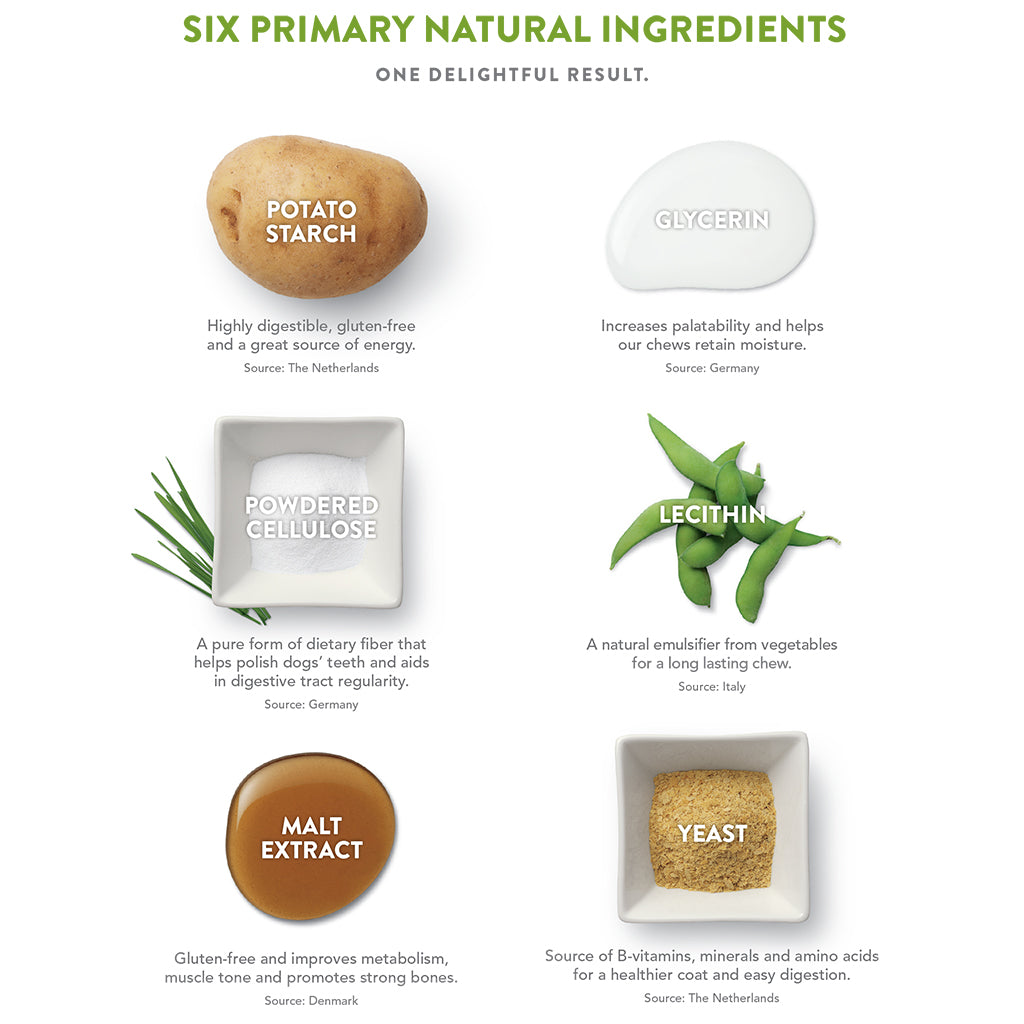 SIX PRIMARY NATURAL INGREDIENTS

ONE DELIGHTFUL RESULT.

POTATO STARCH

Highly digestible, gluten-free and a great source of energy.

Source: The Netherlands

GLYCERIN

Increases palatability and helps our chews retain moisture.

Source: Germany

POWDERED CELLULOSE

A pure form of dietary fiber that helps polish dogs' teeth and aids in digestive tract regularity.

Source: Germany

LECITHIN

A natural emulsifier from vegetables for a long lasting chew.

Source: Italy

MALT EXTRACT

Gluten-free and improves metabolism, muscle tone and promotes strong bones.

Source: Denmark

YEAST

Source of B-vitamins, minerals and amino acids for a healthier coat and easy digestion.

Source: The Netherlands