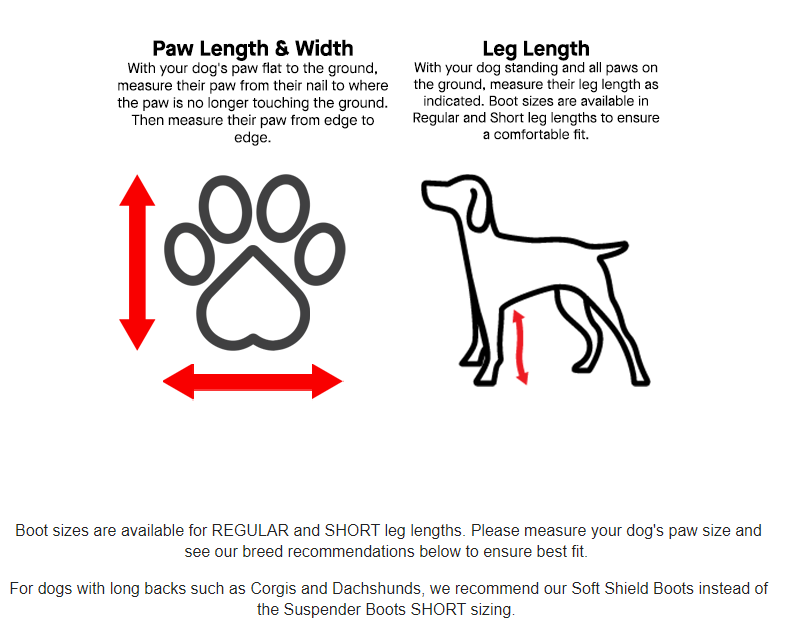 Paw Length & Width
With your dog's paw flat to the ground, measure their paw from their nail to where the paw is no longer touching the ground. Then measure their paw from edge to edge.

Leg Length
With your dog standing and all paws on the ground, measure their leg length as indicated. Boot sizes are available in Regular and Short leg lengths to ensure a comfortable fit.

Boot sizes are available for REGULAR and SHORT leg lengths. Please measure your dog's paw size and see our breed recommendations below to ensure best fit.

For dogs with long backs such as Corgis and Dachshunds, we recommend our Soft Shield Boots instead of the Suspender Boots SHORT sizing.