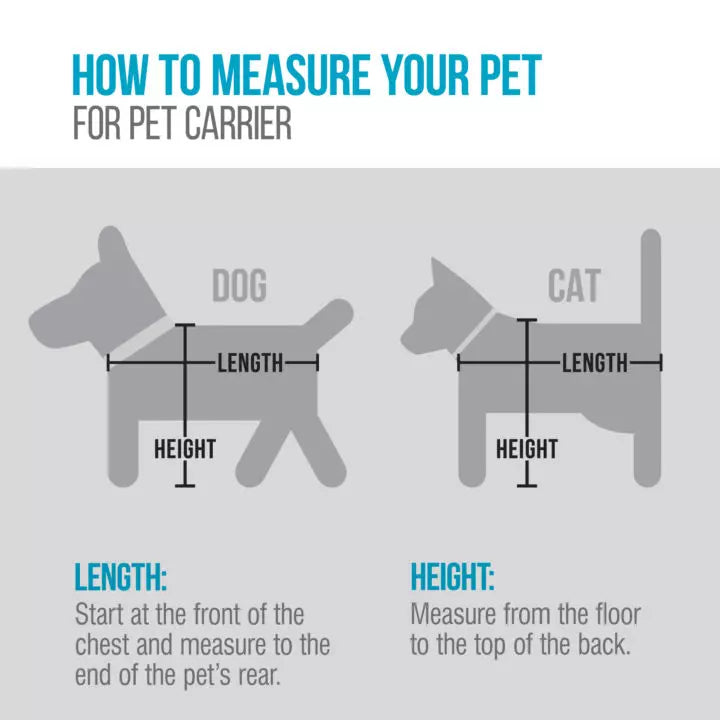 HOW TO MEASURE YOUR PET
FOR PET CARRIER

DOG

LENGTH

HEIGHT

CAT

LENGTH

HEIGHT

LENGTH:
Start at the front of the chest and measure to the end of the pet's rear.

HEIGHT:
Measure from the floor to the top of the back.